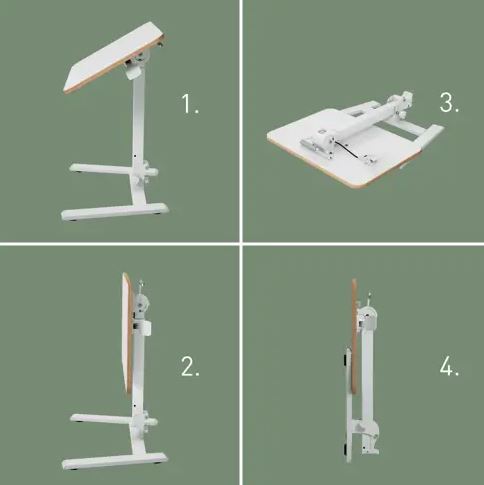 1.

3.

2.

4.