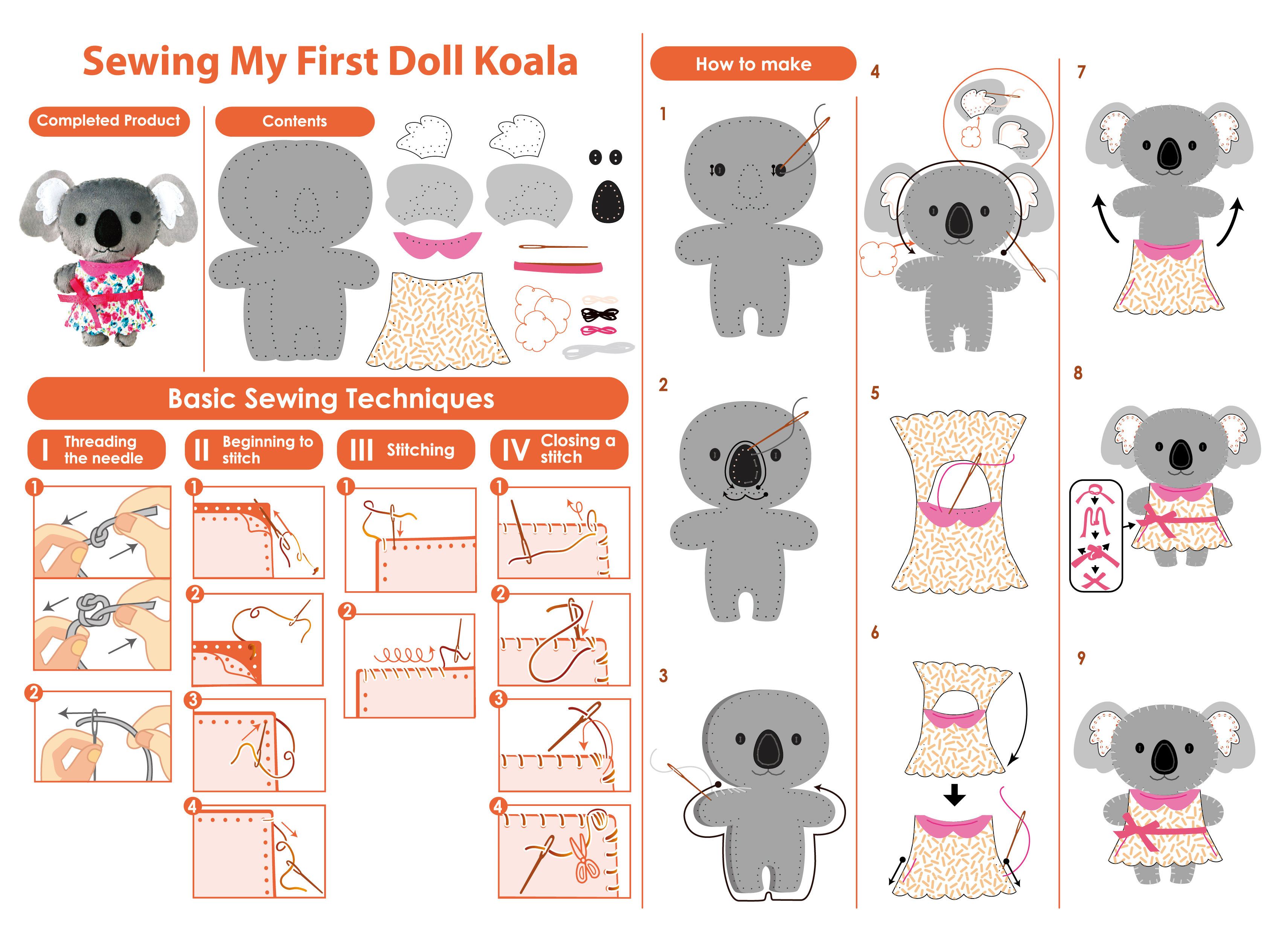 Sewing My First Doll Koala

Completed Product

Contents

Basic Sewing Techniques

I Threading the needle

1

2

II Beginning to stitch

1

2

3

4

III Stitching

1

2

IV Closing a stitch

1

2

3

4

How to make

1

2

3

4

5

6

7

8

9