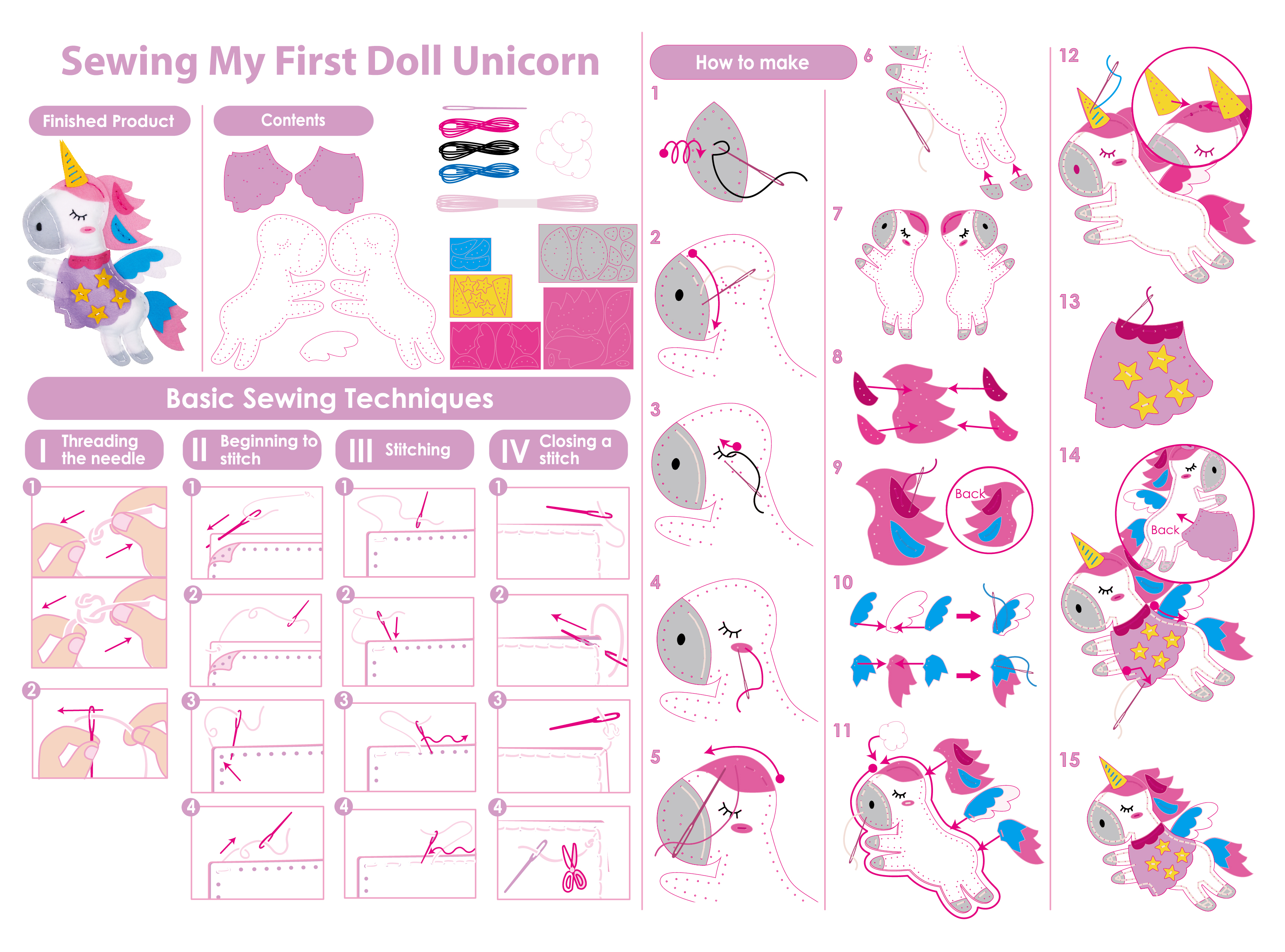 Sewing My First Doll Unicorn

Finished Product

Contents

Basic Sewing Techniques

I Threading the needle

1

2

II Beginning to stitch

1

2

3

4

III Stitching

1

2

3

4

IV Closing a stitch

1

2

3

4

How to make

1

2

3

4

5

6

7

8

9

Back

10

11

12

13

14

Back

15